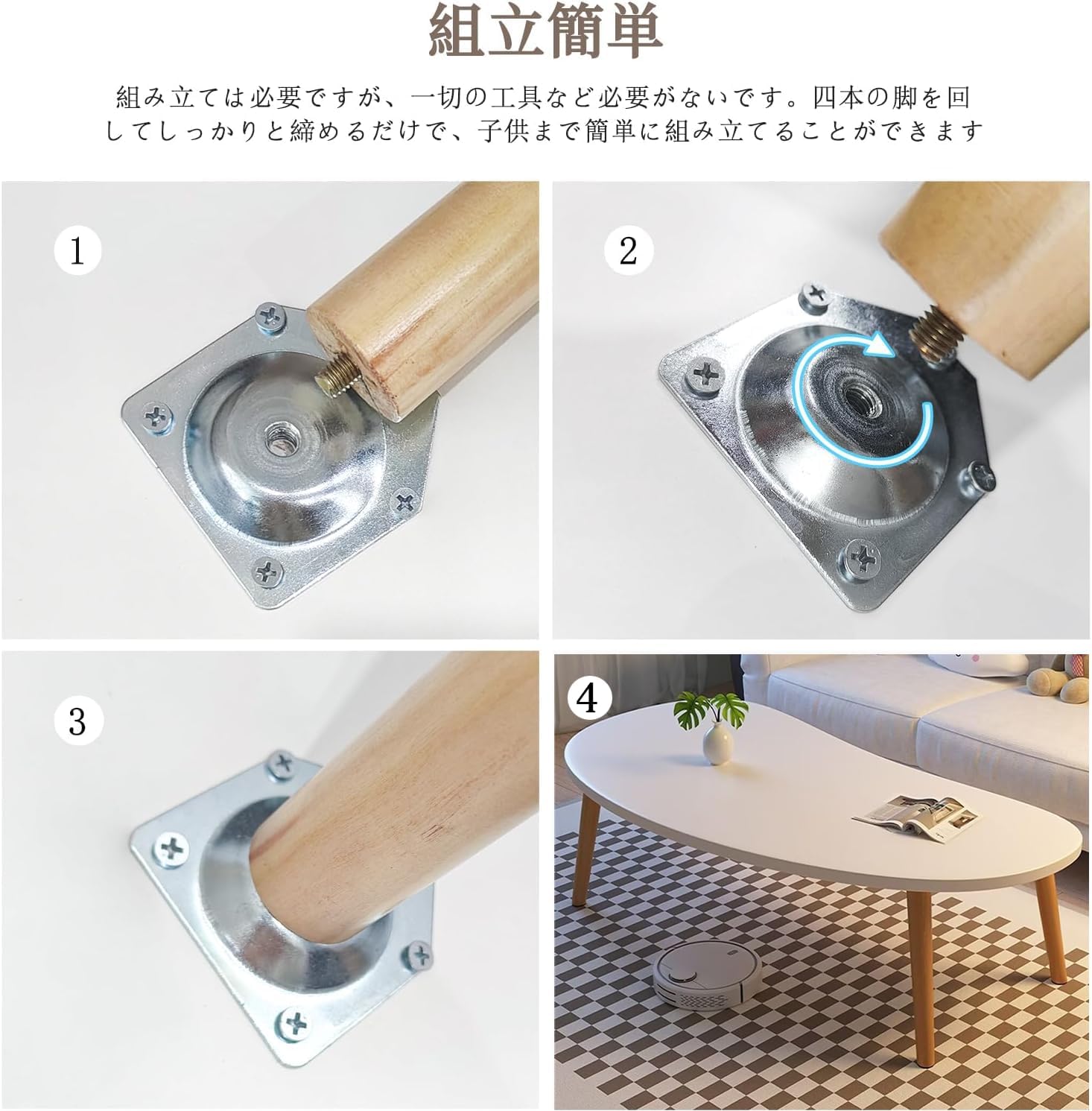 組立簡単

組み立ては必要ですが、一切の工具など必要がないです。四本の脚を回してしっかりと締めるだけで、子供まで簡単に組み立てることができます

1

2

3

4